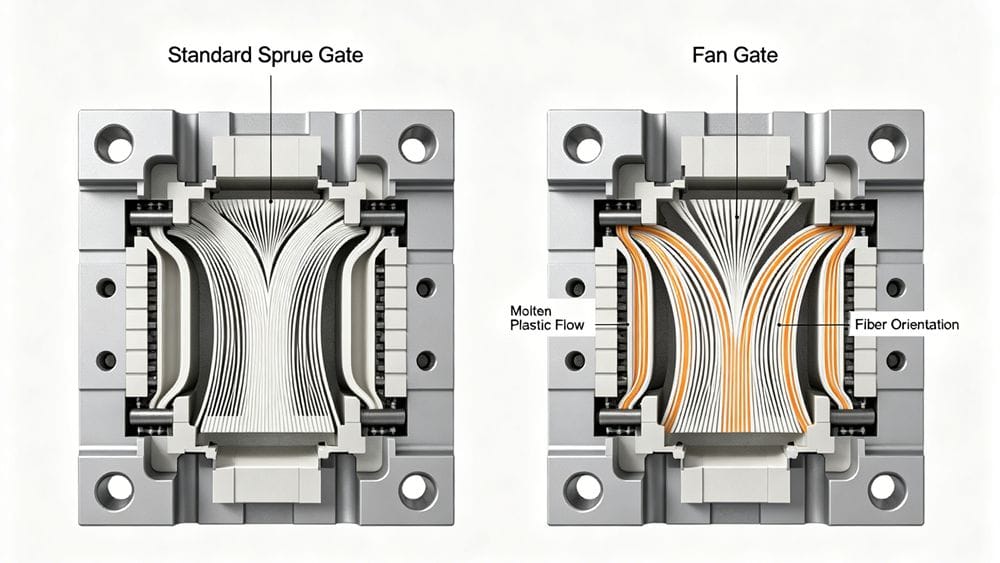 Standard Sprue Gate

Fan Gate

Molten Plastic Flow

Fiber Orientation