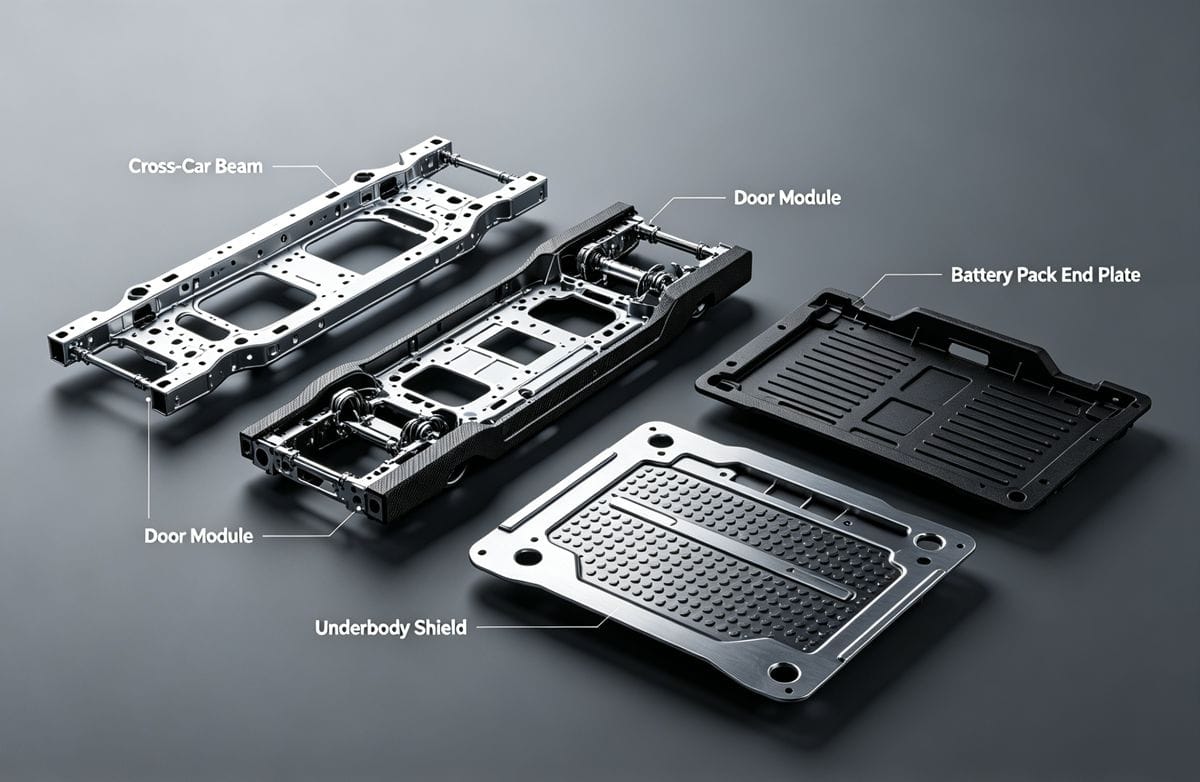 Cross-Car Beam

Door Module

Battery Pack End Plate

Door Module

Underbody Shield