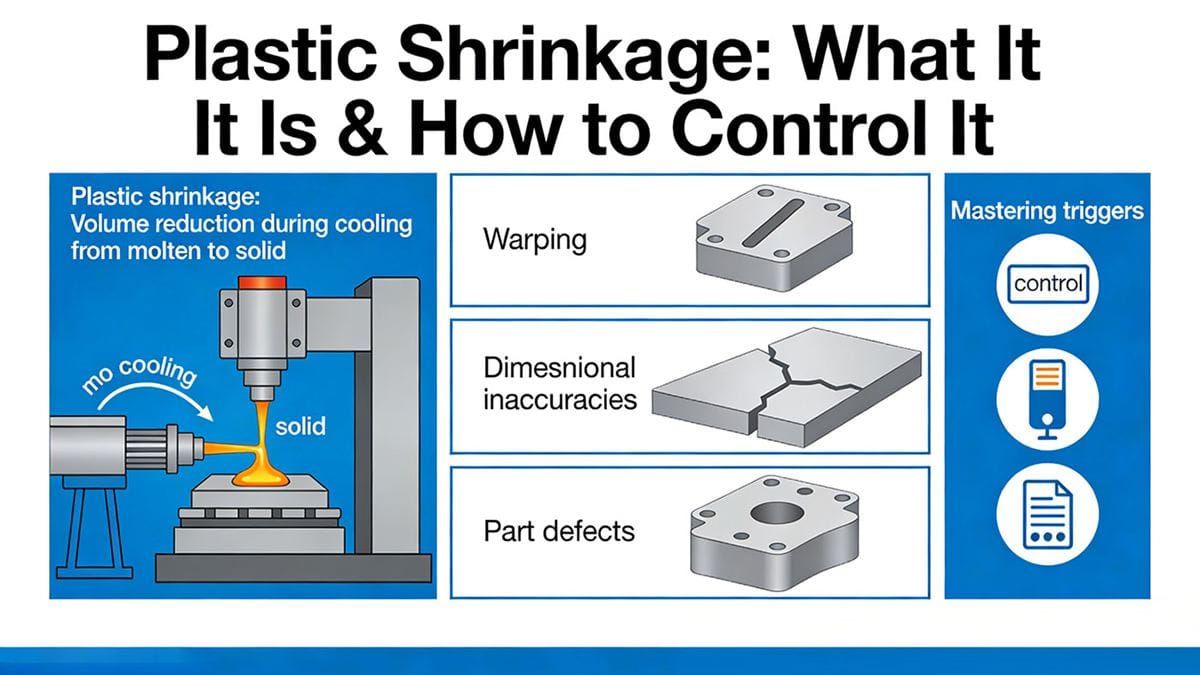 Plastic Shrinkage: What It It Is & How to Control It

Plastic shrinkage: Volume reduction during cooling from molten to solid

mo cooling

solid

Warping

Dimesnional inaccuracies

Part defects

Mastering triggers

control