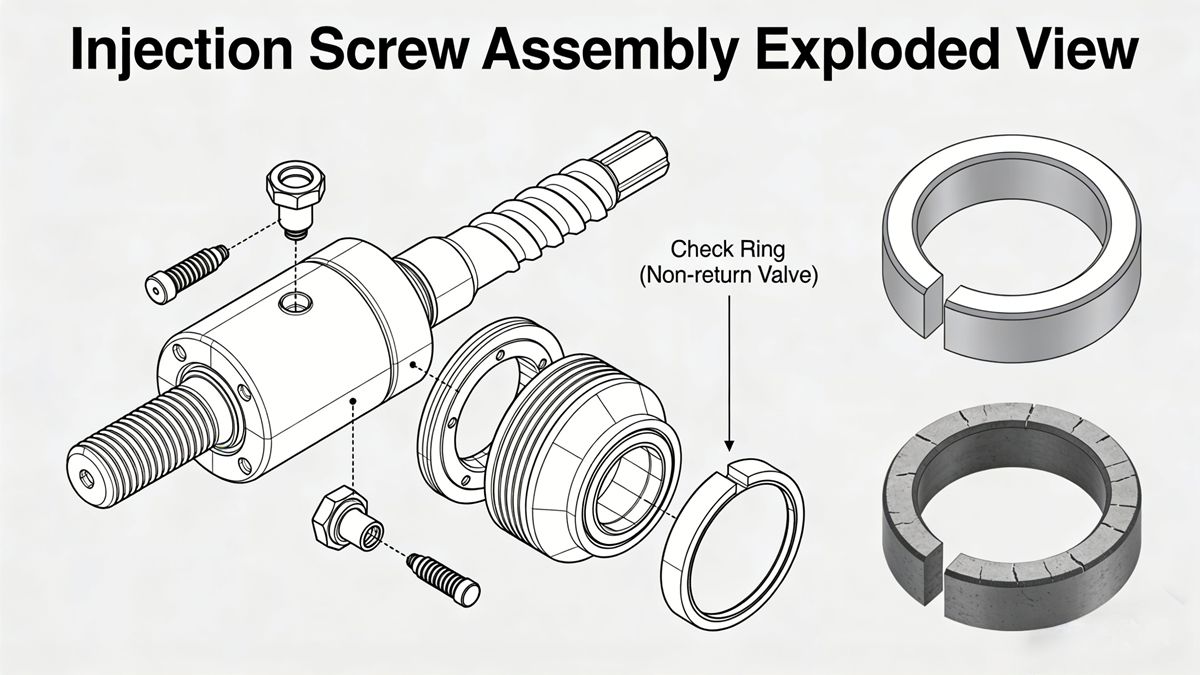 Injection Screw Assembly Exploded View

Check Ring
(Non-return Valve)