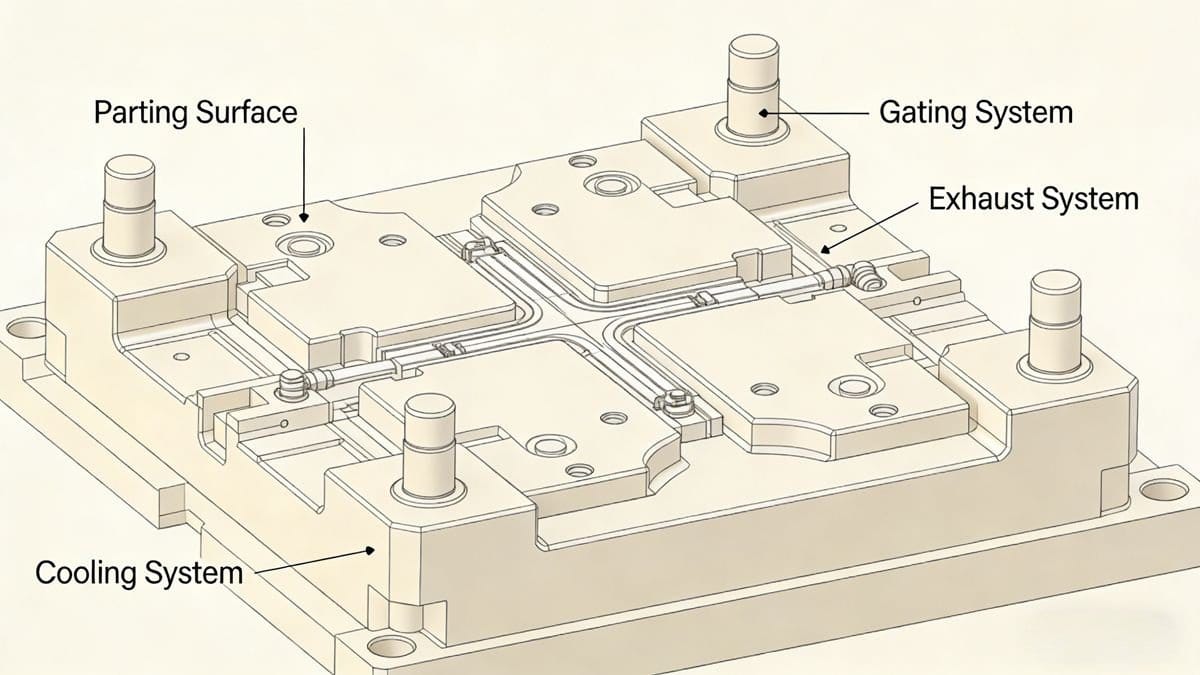 Parting Surface

Gating System

Exhaust System

Cooling System