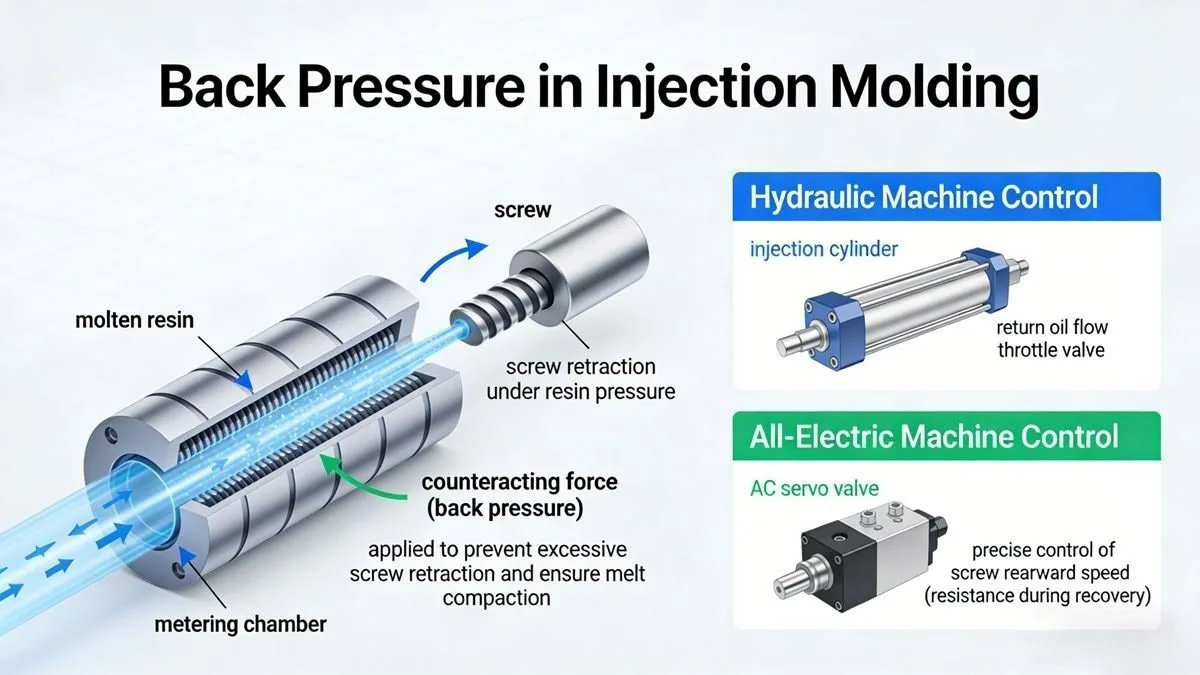 Back Pressure in Injection Molding

screw

molten resin

screw retraction under resin pressure

counteracting force (back pressure)

applied to prevent excessive screw retraction and ensure melt compaction

metering chamber

Hydraulic Machine Control

injection cylinder

return oil flow throttle valve

All-Electric Machine Control

AC servo valve

precise control of screw rearward speed (resistance during recovery)